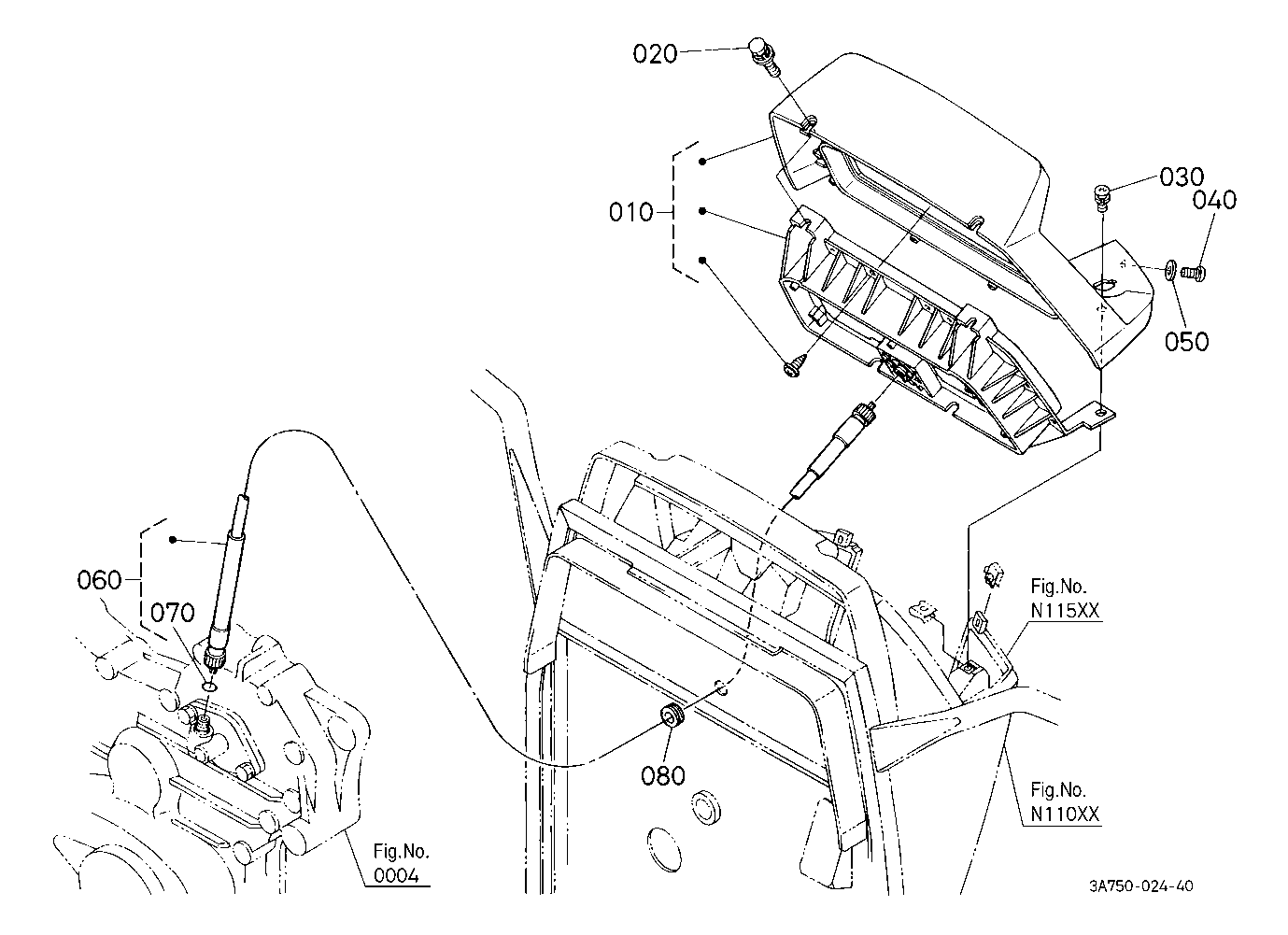 020
010
030
040
050
060
070
080
Fig.No.
N115XX
Fig.No.
N110XX
Fig.No.
0004
3A750-024-40